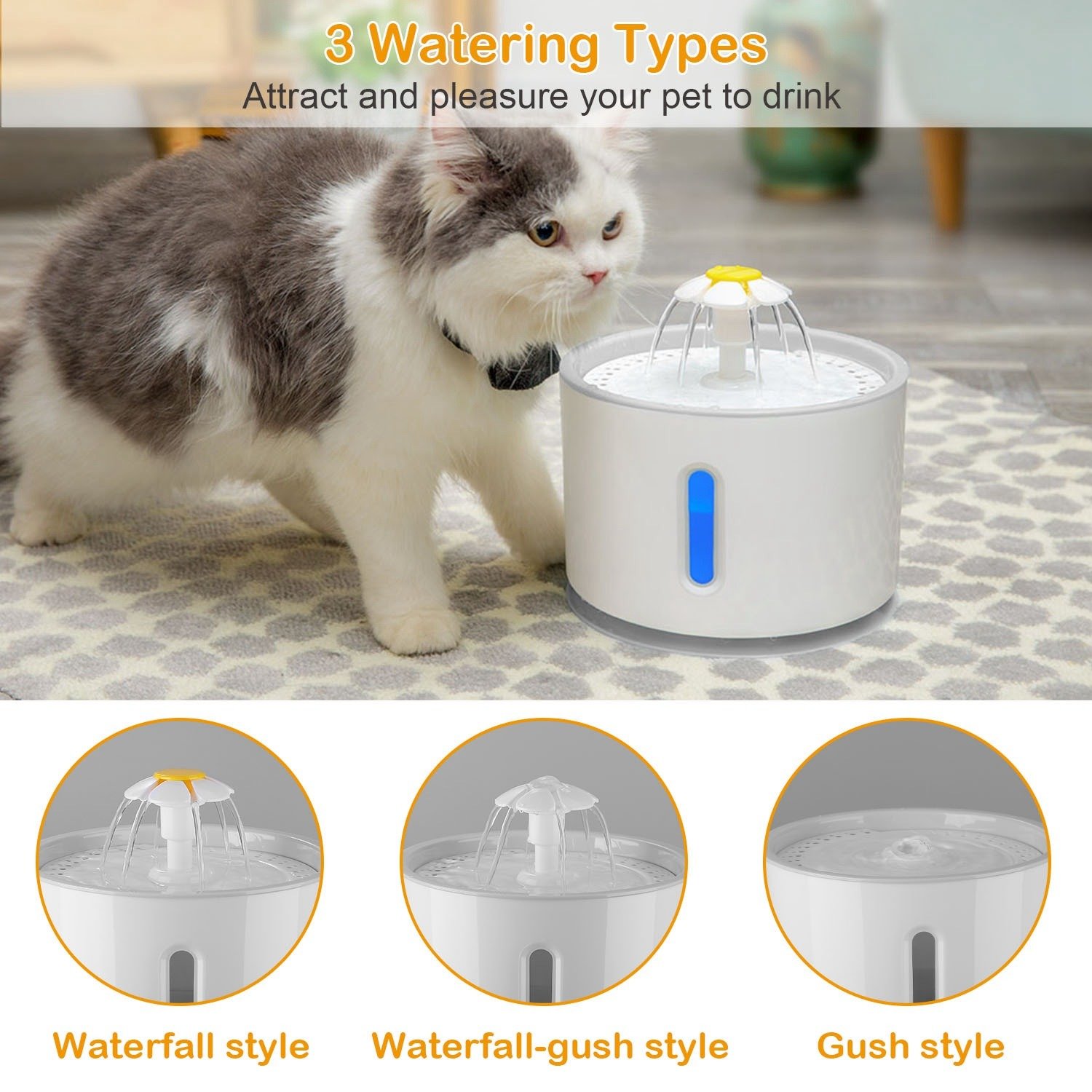 3 Watering Types

Attract and pleasure your pet to drink

Waterfall style

Waterfall-gush style

Gush style